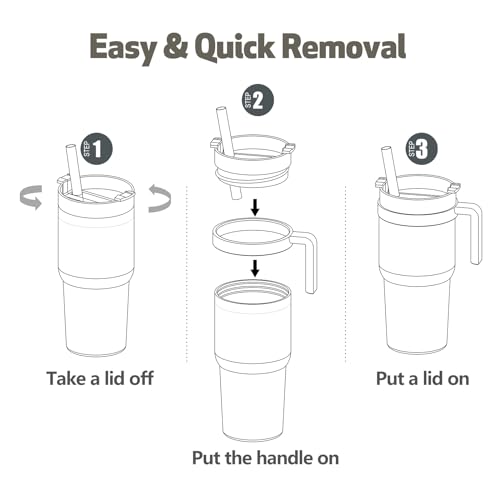 Easy & Quick Removal

STEP 1

Take a lid off

STEP 2

Put the handle on

STEP 3

Put a lid on